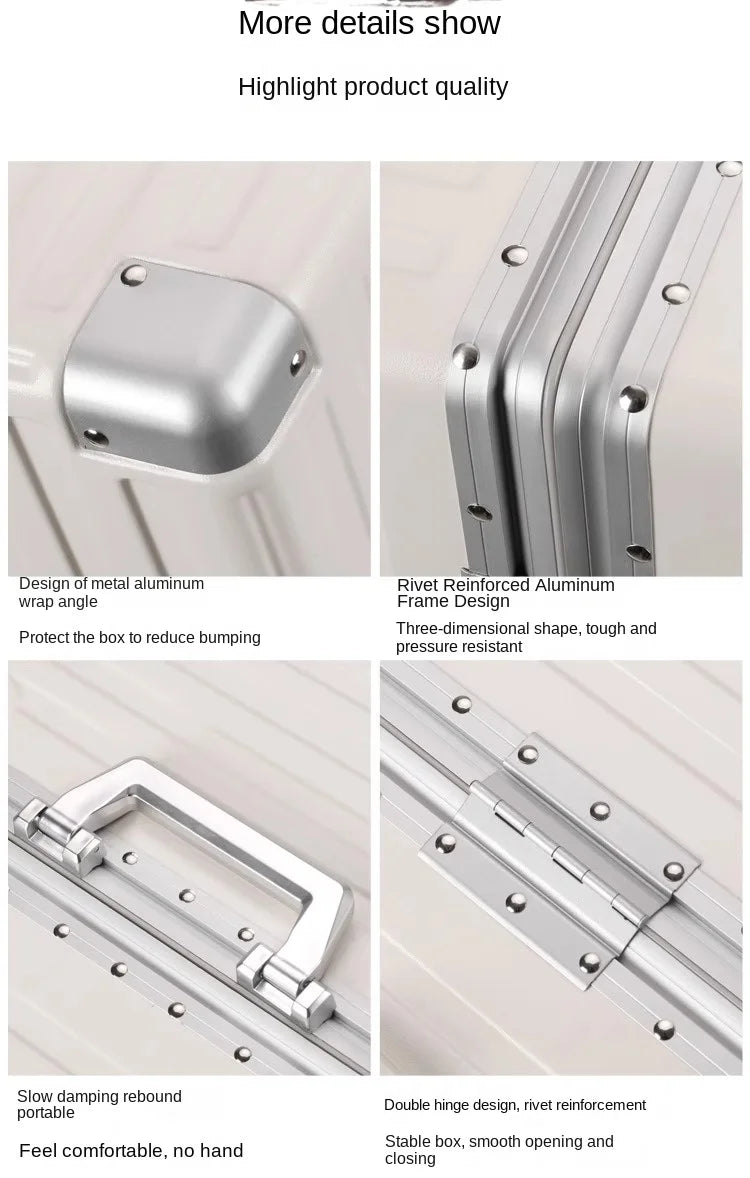 More details show

Highlight product quality

Design of metal aluminum wrap angle

Protect the box to reduce bumping

Rivet Reinforced Aluminum Frame Design

Three-dimensional shape, tough and pressure resistant

Slow damping rebound portable

Feel comfortable, no hand

Double hinge design, rivet reinforcement

Stable box, smooth opening and closing